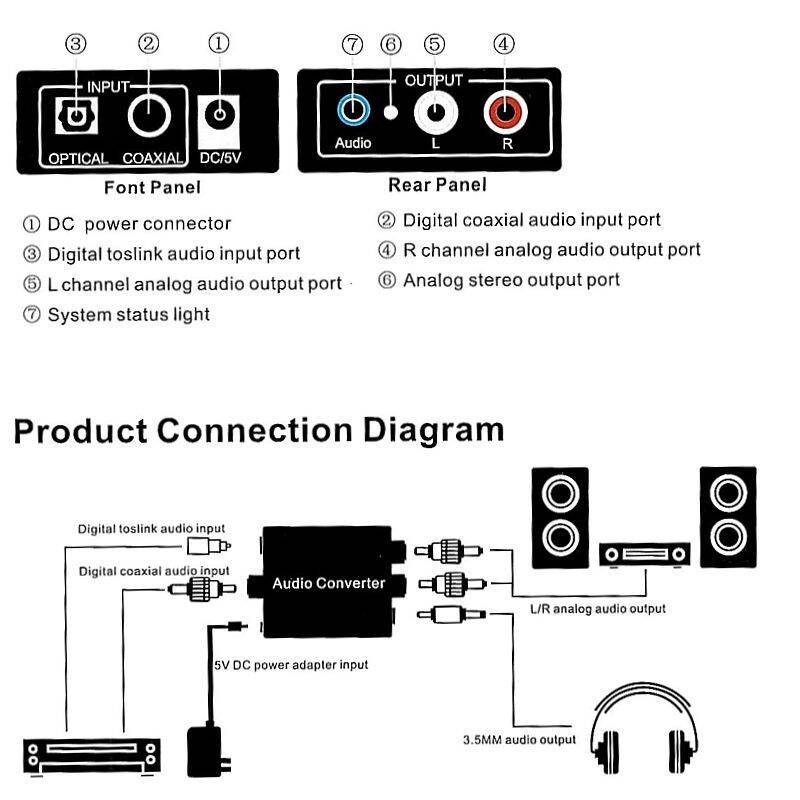 ③ ② ①
INPUT
OPTICAL COAXIAL DC/5V
Font Panel

⑦ ⑥ ⑤ ④
OUTPUT
Audio L R
Rear Panel

① DC power connector
③ Digital toslink audio input port
⑤ L channel analog audio output port
⑦ System status light

② Digital coaxial audio input port
④ R channel analog audio output port
⑥ Analog stereo output port

Product Connection Diagram

Digital toslink audio input
Digital coaxial audio input
Audio Converter
5V DC power adapter input
L/R analog audio output
3.5MM audio output