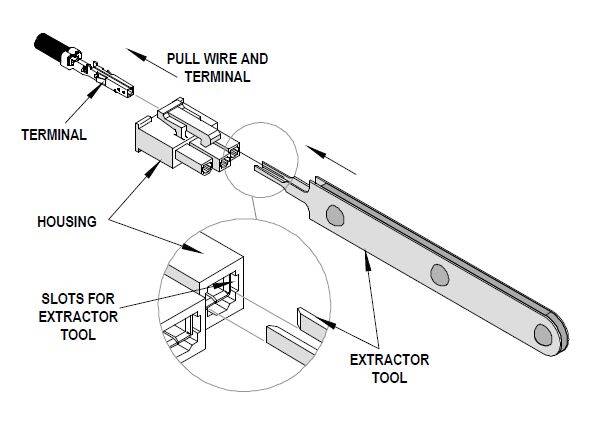 PULL WIRE AND TERMINAL

TERMINAL

HOUSING

SLOTS FOR EXTRACTOR TOOL

EXTRACTOR TOOL